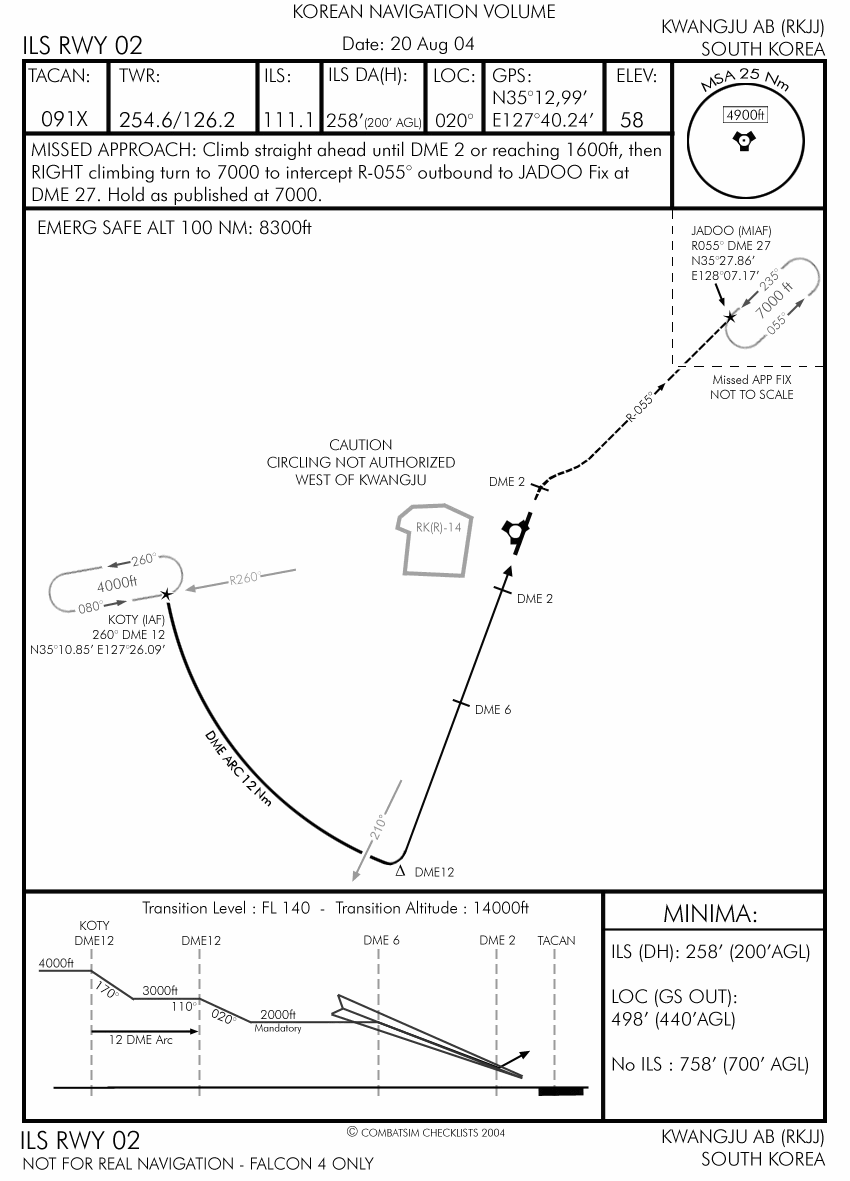 KOREAN NAVIGATION VOLUME

ILS RWY 02

Date: 20 Aug 04

KWANGJU AB (RKJJ)
SOUTH KOREA

| TACAN: | TWR: | ILS: | ILS DA(H): | LOC: | GPS: | ELEV: |
|---|---|---|---|---|---|---|
| 091X | 254.6/126.2 | 111.1 | 258'(200' AGL) | 020° | N35°12,99' E127°40.24' | 58 |

MSA 25 Nm
4900ft

MISSED APPROACH: Climb straight ahead until DME 2 or reaching 1600ft, then RIGHT climbing turn to 7000 to intercept R-055° outbound to JADOO Fix at DME 27. Hold as published at 7000.

EMERG SAFE ALT 100 NM: 8300ft

JADOO (MIAF)
R055° DME 27
N35°27.86'
E128°07.17'

235°
7000 ft
055°

Missed APP FIX
NOT TO SCALE

R-055°

CAUTION
CIRCLING NOT AUTHORIZED
WEST OF KWANGJU

DME 2

RK(R)-14

260°
4000ft
080°
R260°

KOTY (IAF)
260° DME 12
N35°10.85' E127°26.09'

DME 2

DME 6

DME ARC 12 Nm

210°

DME12

Transition Level : FL 140 - Transition Altitude : 14000ft

KOTY
DME12
DME12
DME 6
DME 2
TACAN
4000ft
170°
3000ft
110°
020°
2000ft
Mandatory
12 DME Arc

MINIMA:

ILS (DH): 258' (200'AGL)

LOC (GS OUT):
498' (440'AGL)

No ILS : 758' (700' AGL)

ILS RWY 02
NOT FOR REAL NAVIGATION - FALCON 4 ONLY

© COMBATSIM CHECKLISTS 2004

KWANGJU AB (RKJJ)
SOUTH KOREA